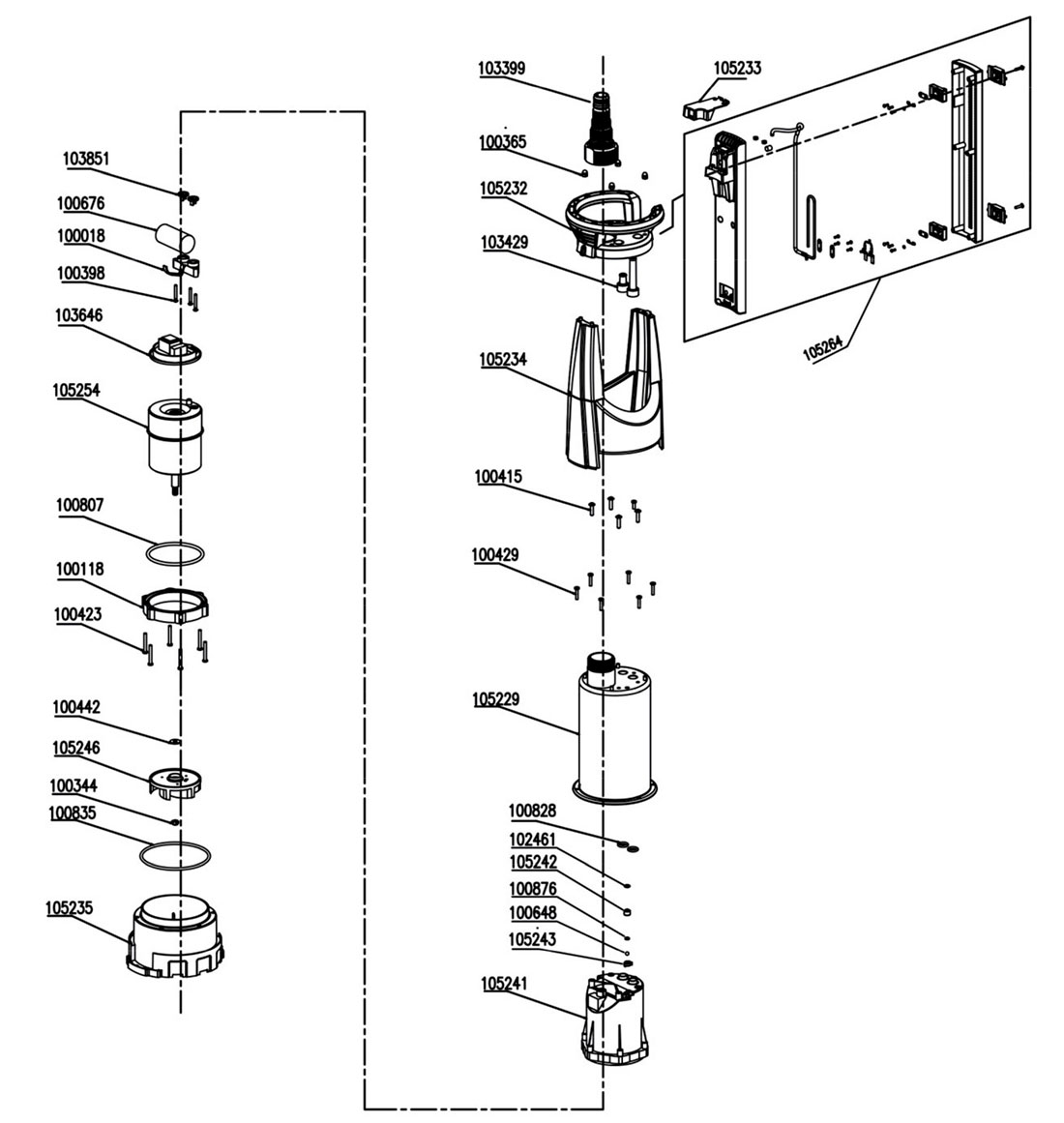 103851
100676
100018
100398
103646
105254
100807
100118
100423
100442
105246
100344
100835
105235

103399
100365
105232
103429
105234
100415
100429
105229
100828
102461
105242
100876
100648
105243
105241

105233
105264